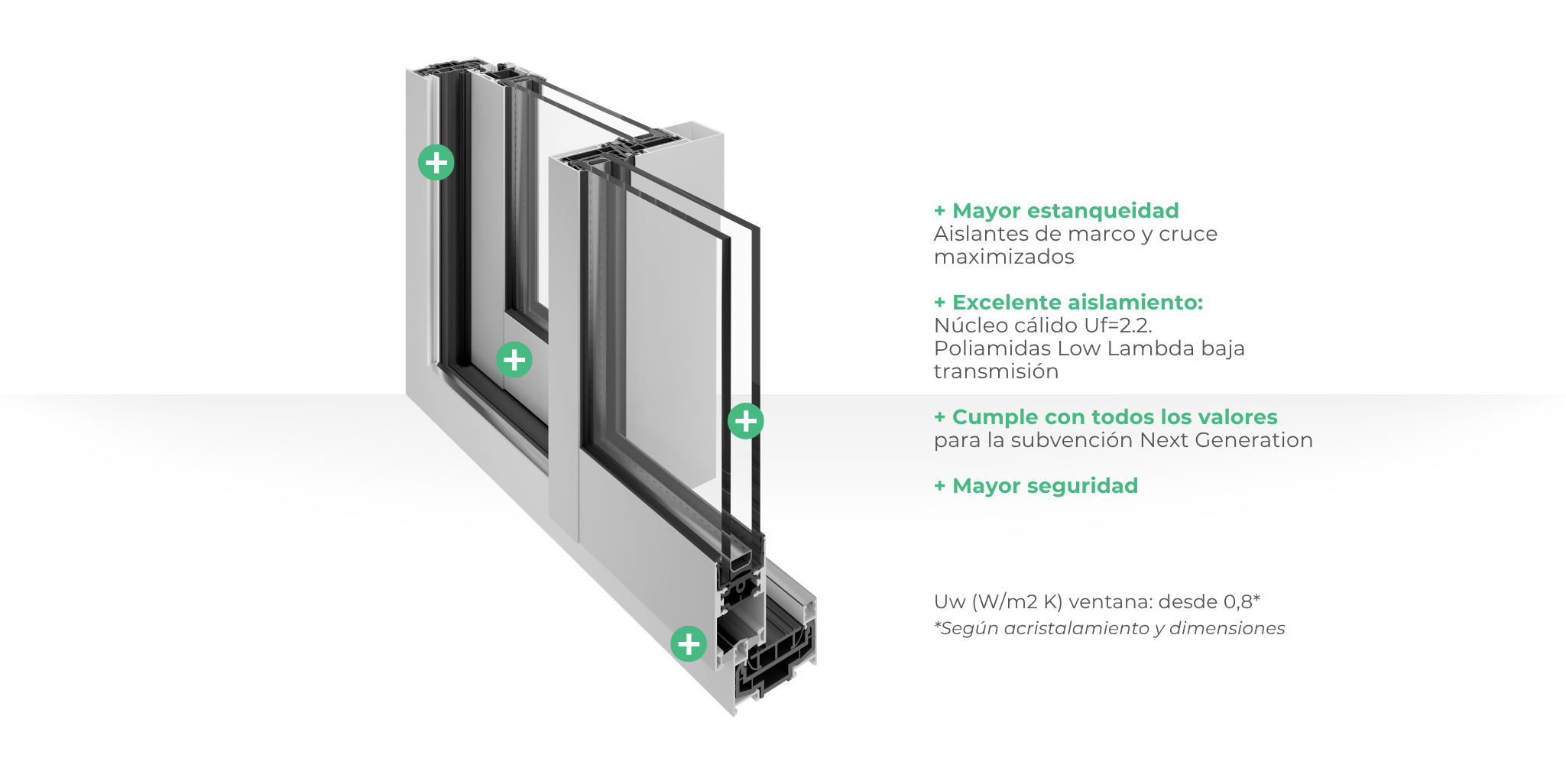 + Mayor estanqueidad
Aislantes de marco y cruce maximizados

+ Excelente aislamiento:
Núcleo cálido Uf=2.2.
Poliamidas Low Lambda baja transmisión

+ Cumple con todos los valores
para la subvención Next Generation

+ Mayor seguridad

Uw (W/m2 K) ventana: desde 0,8*
*Según acristalamiento y dimensiones